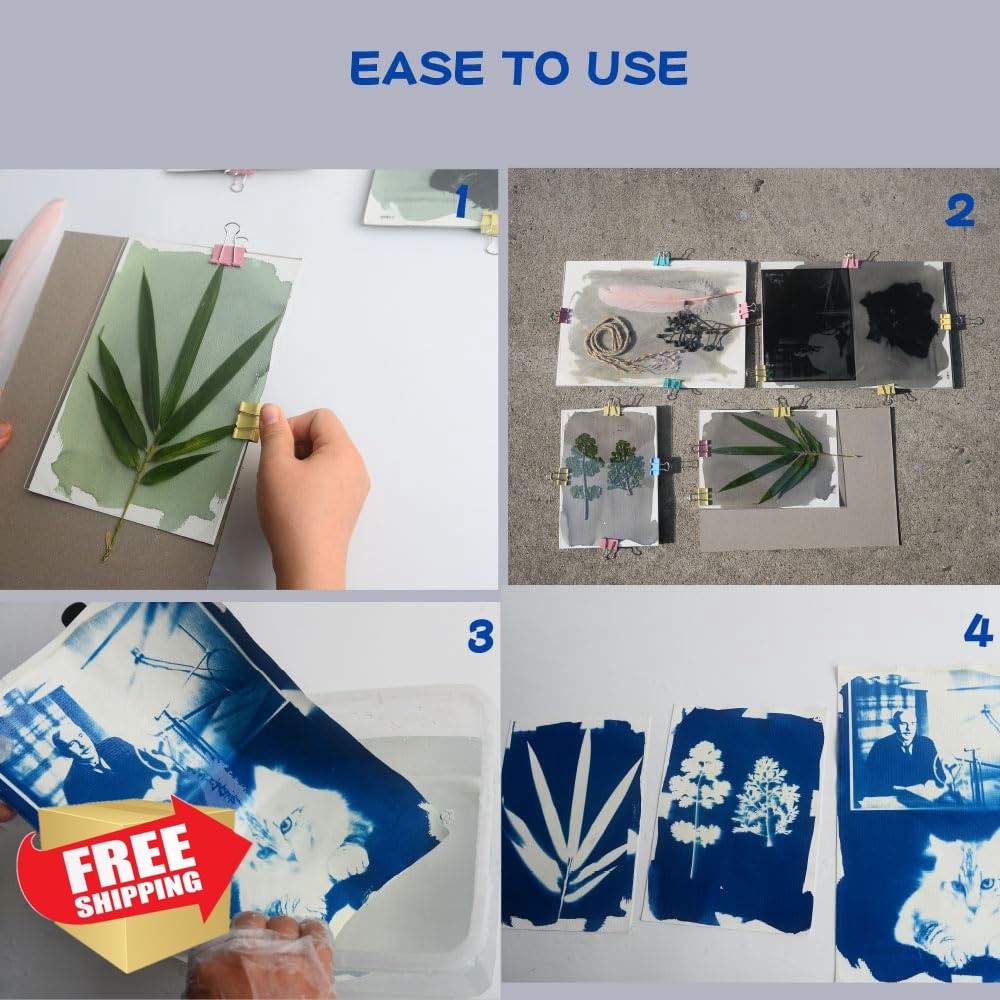 EASE TO USE

1

2

3

4

FREE SHIPPING